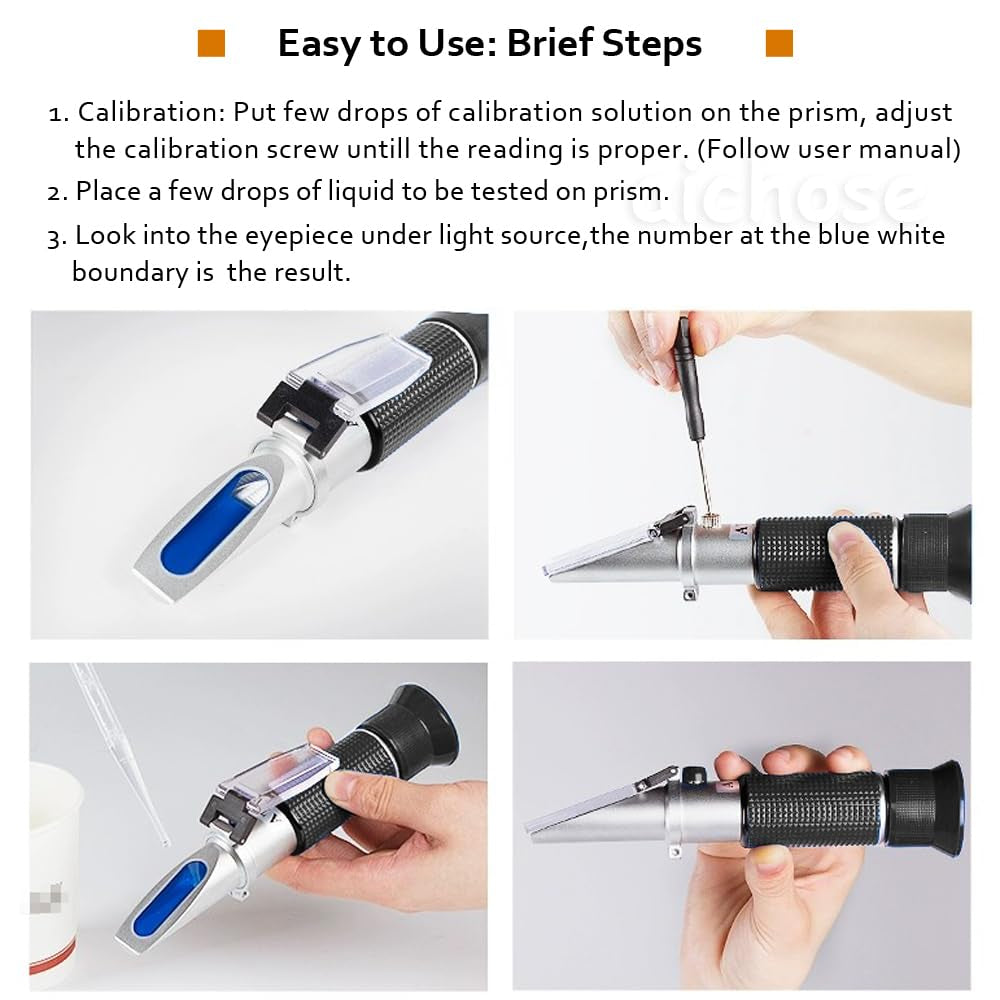 Easy to Use: Brief Steps

1. Calibration: Put few drops of calibration solution on the prism, adjust the calibration screw untill the reading is proper. (Follow user manual)
2. Place a few drops of liquid to be tested on prism.
3. Look into the eyepiece under light source,the number at the blue white boundary is the result.

aichose