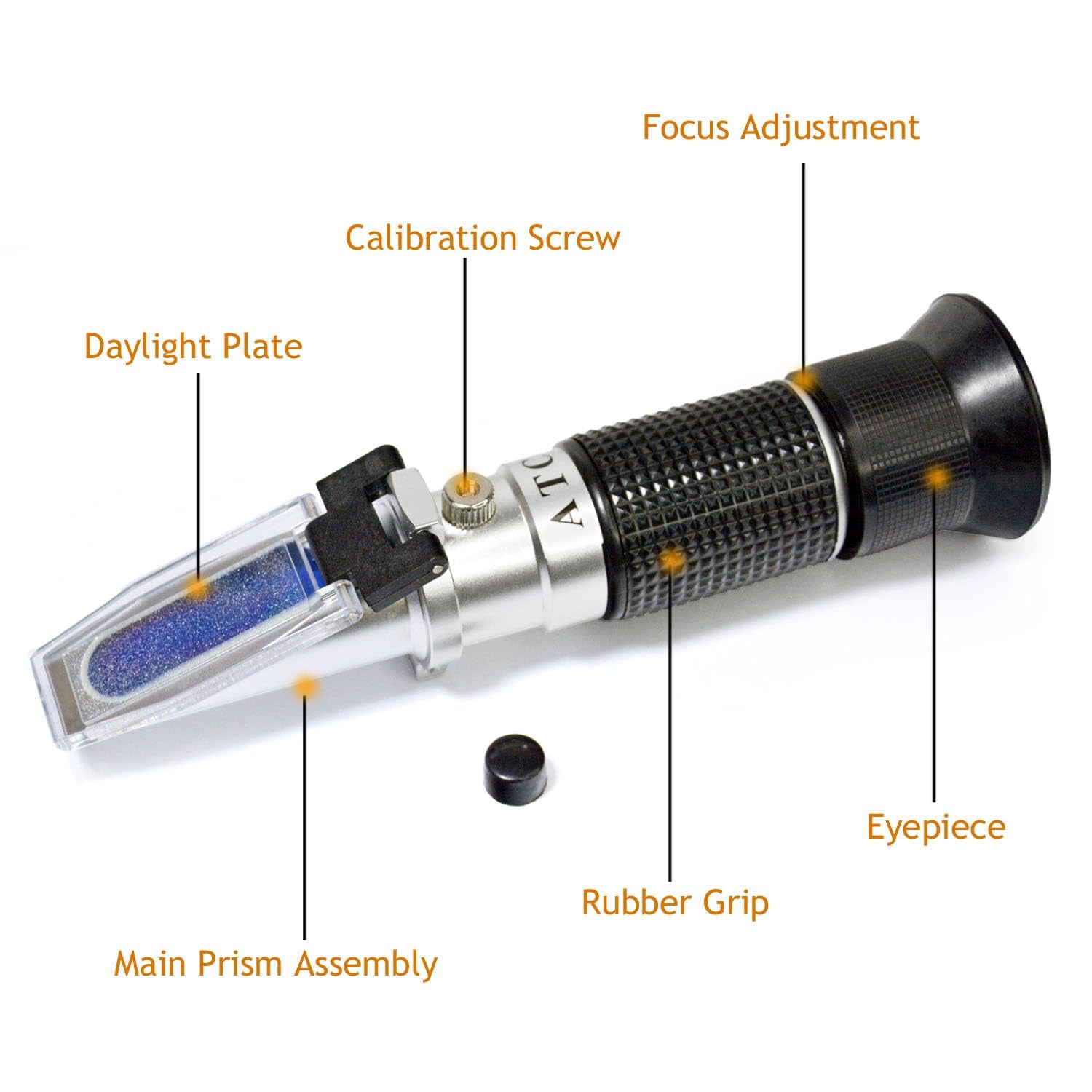 Focus Adjustment

Calibration Screw

Daylight Plate

ATC

Eyepiece

Rubber Grip

Main Prism Assembly